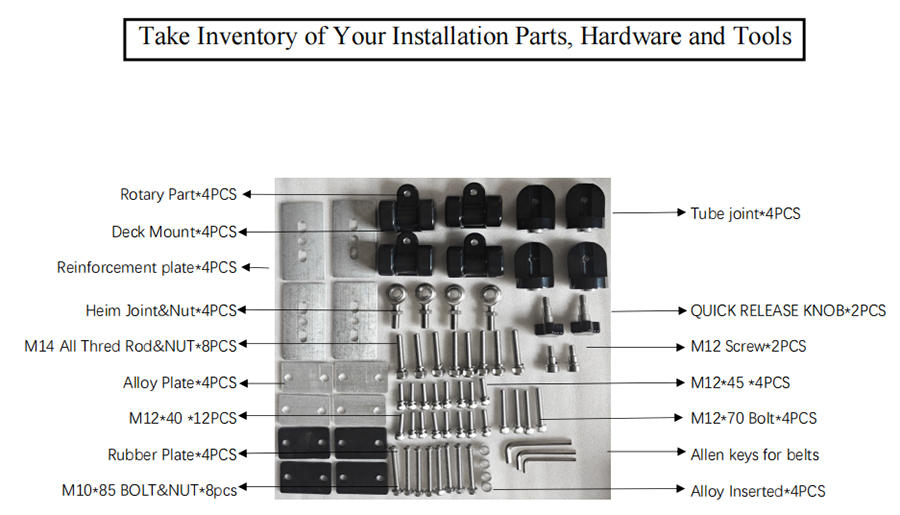 Take Inventory of Your Installation Parts, Hardware and Tools

Rotary Part*4PCS
Deck Mount*4PCS
Reinforcement plate*4PCS
Heim Joint&Nut*4PCS
M14 All Thred Rod&NUT*8PCS
Alloy Plate*4PCS
M12*40 *12PCS
Rubber Plate*4PCS
M10*85 BOLT&NUT*8pcs

Tube joint*4PCS
QUICK RELEASE KNOB*2PCS
M12 Screw*2PCS
M12*45 *4PCS
M12*70 Bolt*4PCS
Allen keys for belts
Alloy Inserted*4PCS