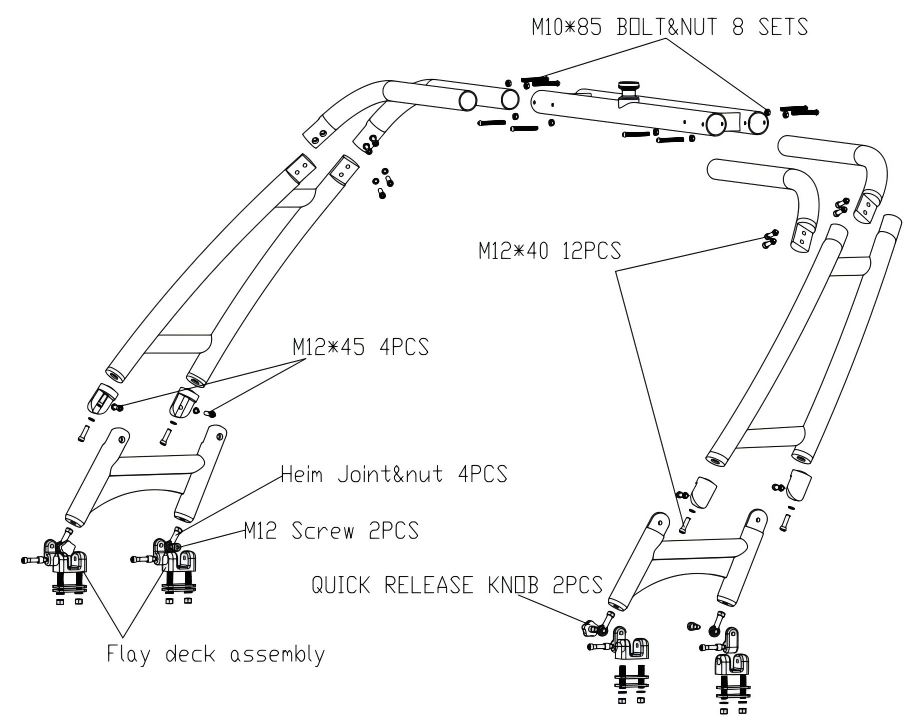 M10*85 BOLT&NUT 8 SETS

M12*40 12PCS

M12*45 4PCS

Heim Joint&nut 4PCS

M12 Screw 2PCS

QUICK RELEASE KNOB 2PCS

Flay deck assembly