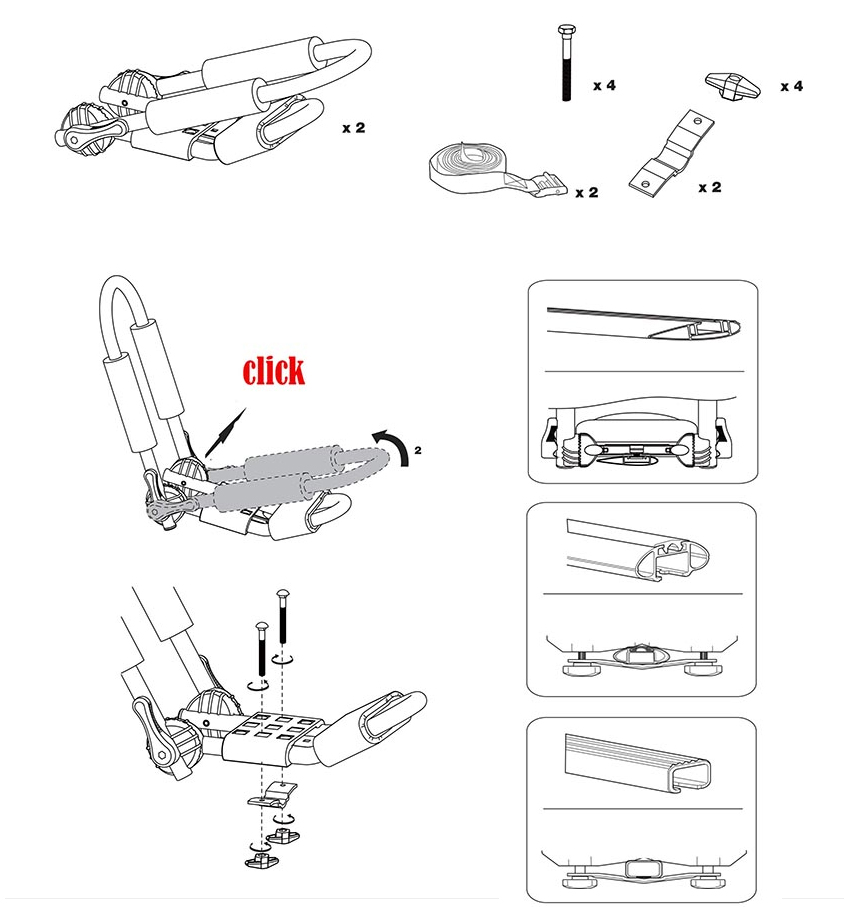 x 2

x 4

x 4

x 2

x 2

click

2