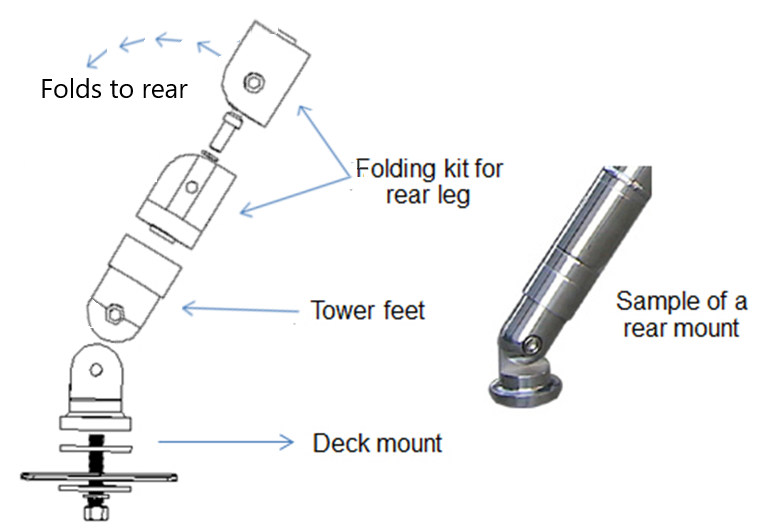 Folds to rear

Folding kit for rear leg

Tower feet

Deck mount

Sample of a rear mount